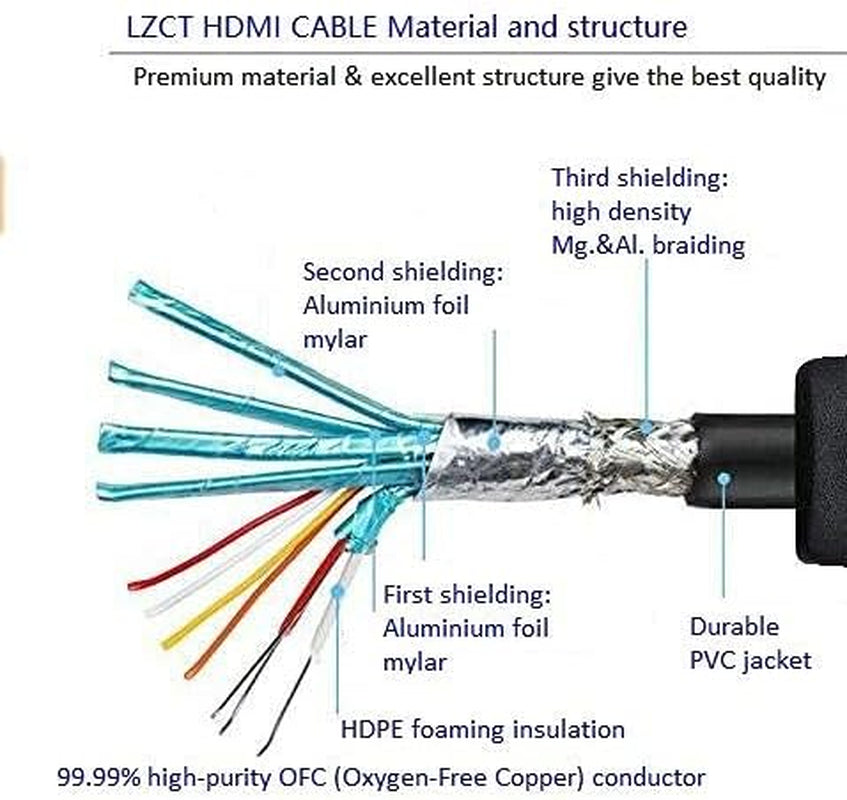 LZCT HDMI CABLE Material and structure

Premium material & excellent structure give the best quality

Third shielding: high density Mg.&Al. braiding

Second shielding: Aluminium foil mylar

First shielding: Aluminium foil mylar

Durable PVC jacket

HDPE foaming insulation

99.99% high-purity OFC (Oxygen-Free Copper) conductor